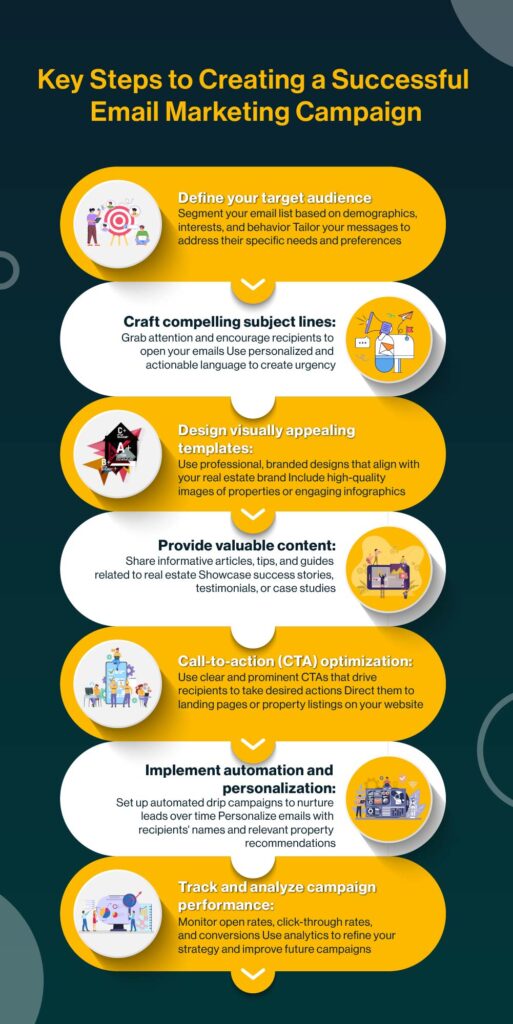 Key Steps to Creating a Successful Email Marketing Campaign

Define your target audience
Segment your email list based on demographics, interests, and behavior Tailor your messages to address their specific needs and preferences

Craft compelling subject lines:
Grab attention and encourage recipients to open your emails Use personalized and actionable language to create urgency

Design visually appealing templates:
Use professional, branded designs that align with your real estate brand Include high-quality images of properties or engaging infographics

Provide valuable content:
Share informative articles, tips, and guides related to real estate Showcase success stories, testimonials, or case studies

Call-to-action (CTA) optimization:
Use clear and prominent CTAs that drive recipients to take desired actions Direct them to landing pages or property listings on your website

Implement automation and personalization:
Set up automated drip campaigns to nurture leads over time Personalize emails with recipients' names and relevant property recommendations

Track and analyze campaign performance:
Monitor open rates, click-through rates, and conversions Use analytics to refine your strategy and improve future campaigns